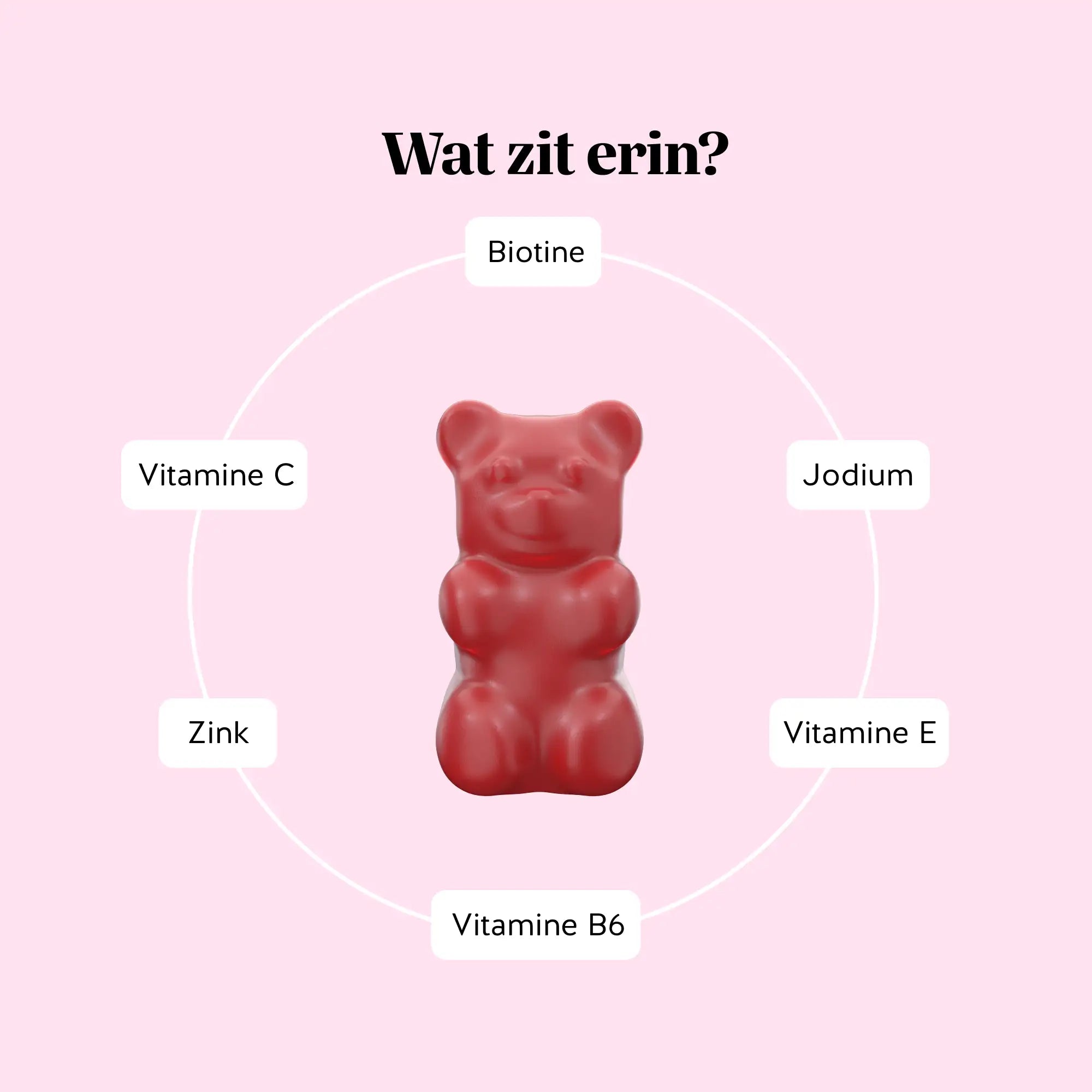 Wat zit erin?

Biotine

Vitamine C

Jodium

Zink

Vitamine E

Vitamine B6