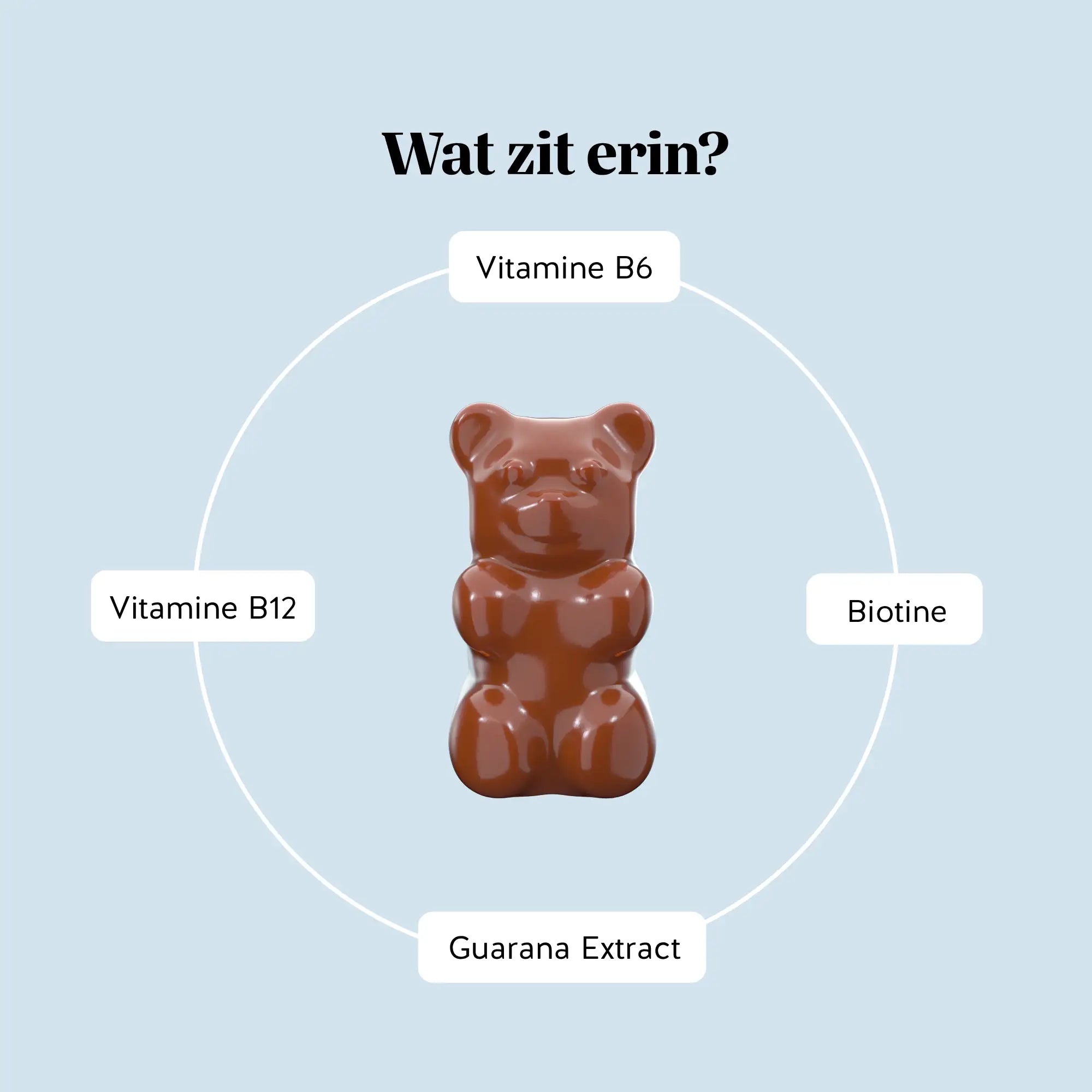 Wat zit erin?

Vitamine B6

Vitamine B12

Biotine

Guarana Extract