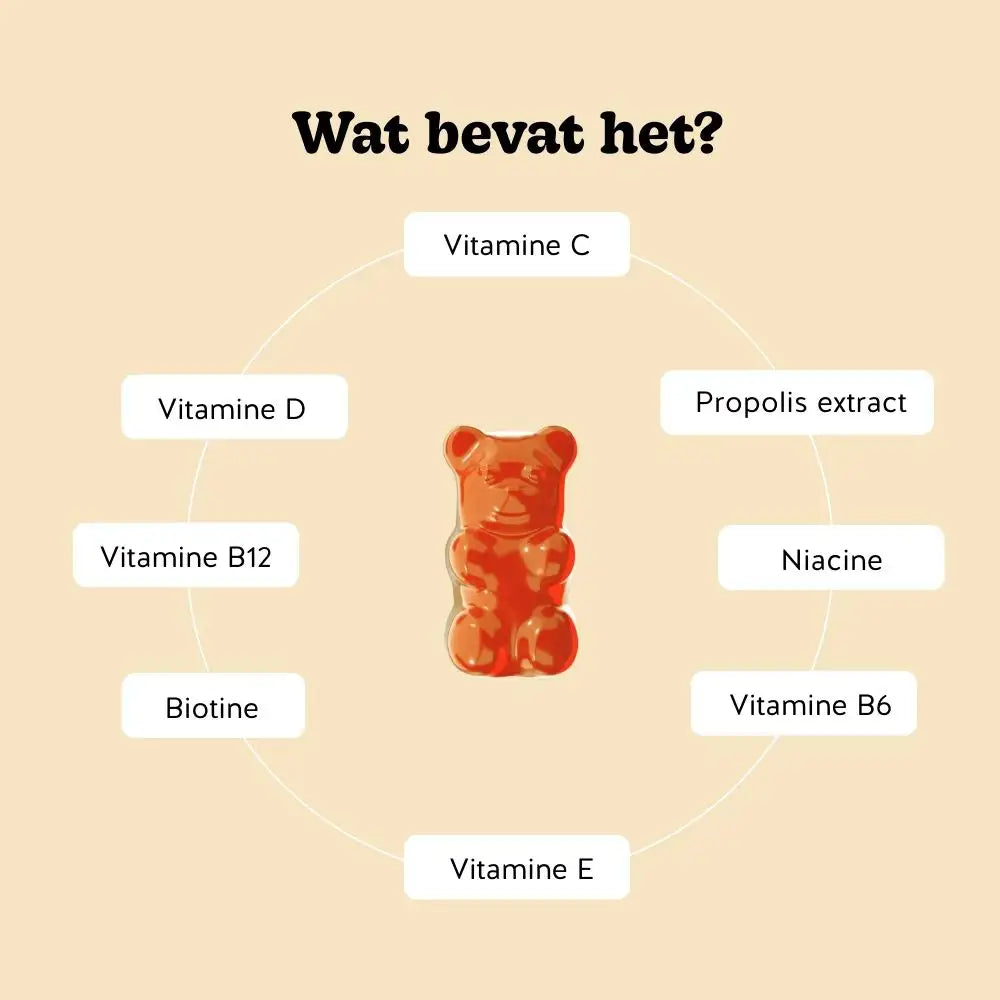 Wat bevat het?

Vitamine C

Propolis extract

Niacine

Vitamine B6

Vitamine E

Biotine

Vitamine B12

Vitamine D