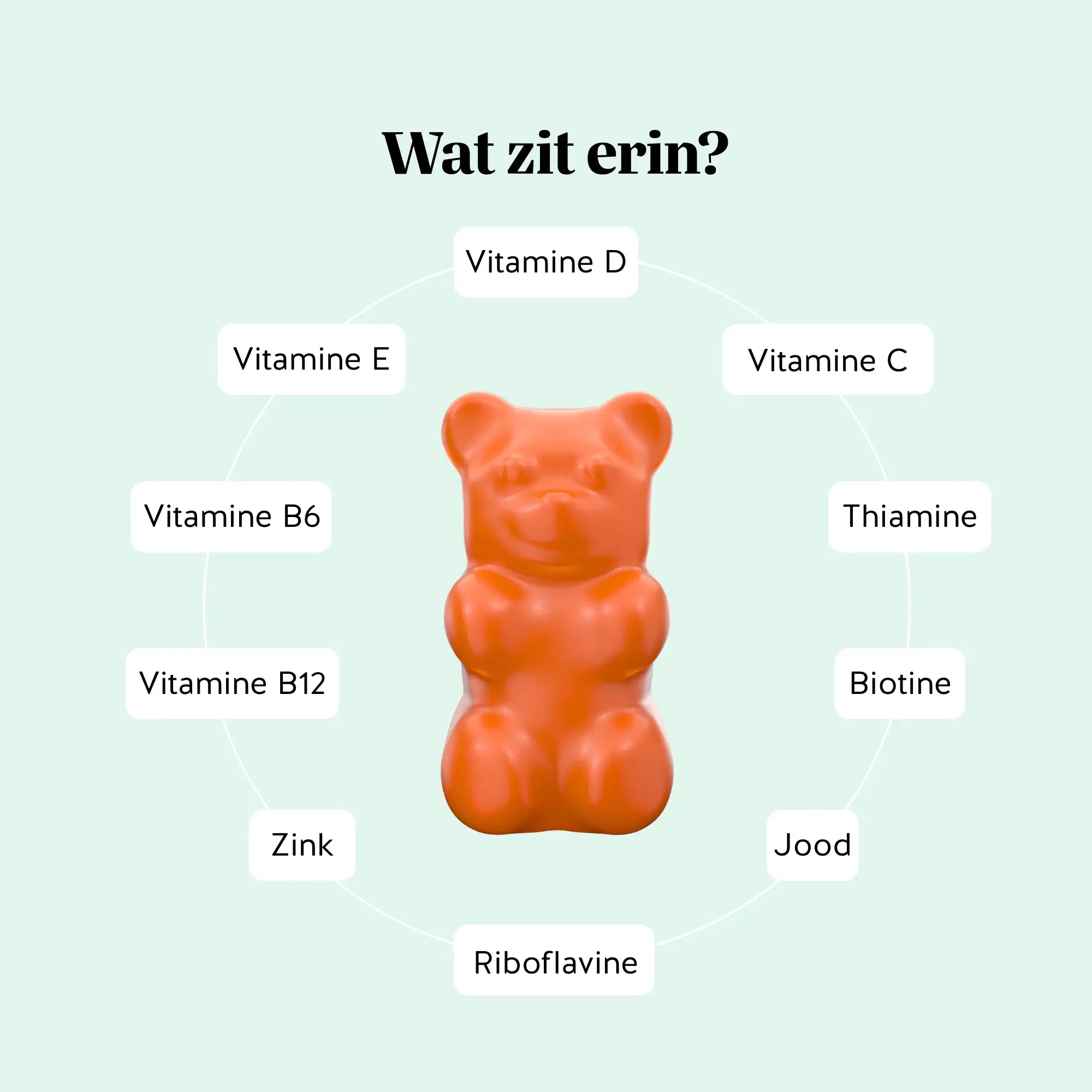 Wat zit erin?

Vitamine D

Vitamine E

Vitamine C

Vitamine B6

Thiamine

Vitamine B12

Biotine

Zink

Jood

Riboflavine